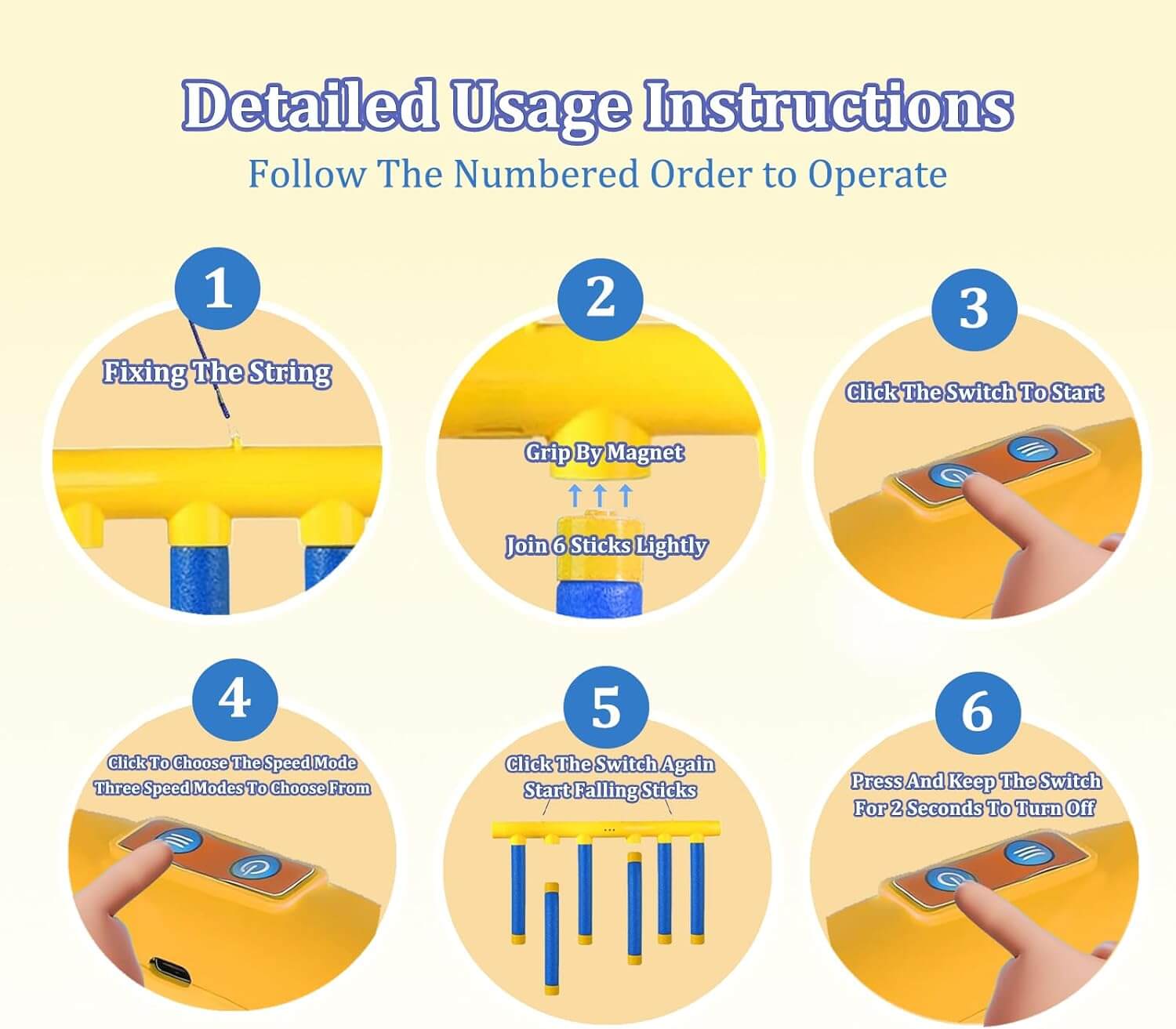 Detailed Usage Instructions
Follow The Numbered Order to Operate

1
Fixing The String

2
Grip By Magnet
Join 6 Sticks Lightly

3
Click The Switch To Start

4
Click To Choose The Speed Mode
Three Speed Modes To Choose From

5
Click The Switch Again
Start Falling Sticks

6
Press And Keep The Switch
For 2 Seconds To Turn Off